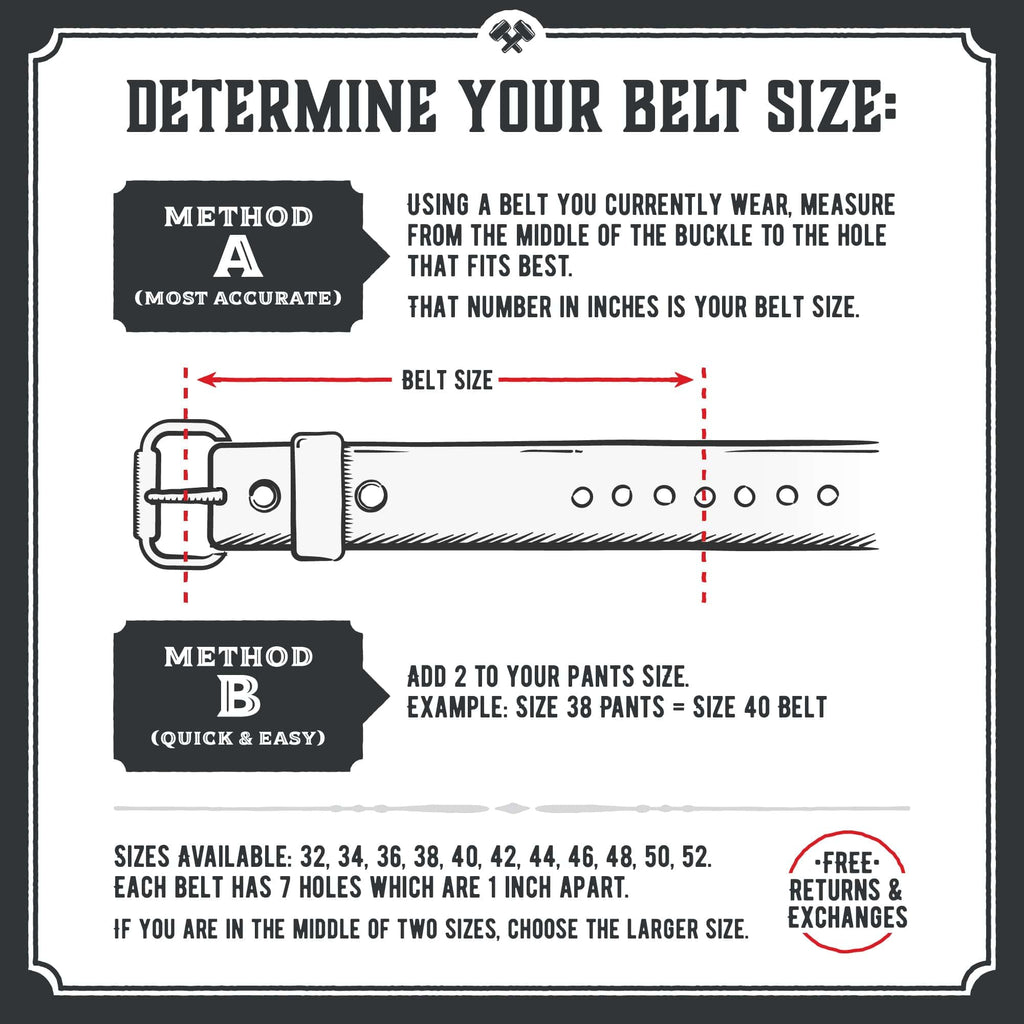 DETERMINE YOUR BELT SIZE:

METHOD
A
(MOST ACCURATE)

USING A BELT YOU CURRENTLY WEAR, MEASURE FROM THE MIDDLE OF THE BUCKLE TO THE HOLE THAT FITS BEST.

THAT NUMBER IN INCHES IS YOUR BELT SIZE.

BELT SIZE

METHOD
B
(QUICK & EASY)

ADD 2 TO YOUR PANTS SIZE.
EXAMPLE: SIZE 38 PANTS = SIZE 40 BELT

SIZES AVAILABLE: 32, 34, 36, 38, 40, 42, 44, 46, 48, 50, 52.
EACH BELT HAS 7 HOLES WHICH ARE 1 INCH APART.

IF YOU ARE IN THE MIDDLE OF TWO SIZES, CHOOSE THE LARGER SIZE.

·FREE·
RETURNS &
EXCHANGES